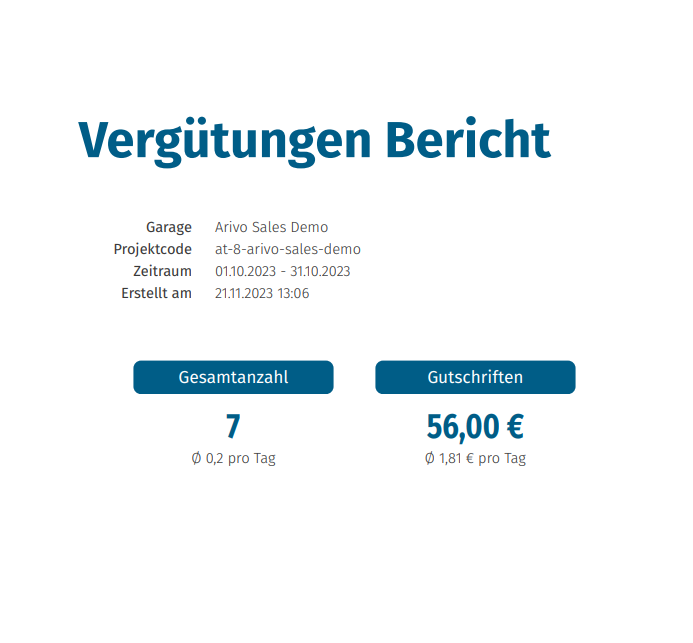 Vergütungen Bericht

Garage Arivo Sales Demo
Projektcode at-8-arivo-sales-demo
Zeitraum 01.10.2023 - 31.10.2023
Erstellt am 21.11.2023 13:06

Gesamtanzahl

7

Ø 0,2 pro Tag

Gutschriften

56,00 €

Ø 1,81 € pro Tag